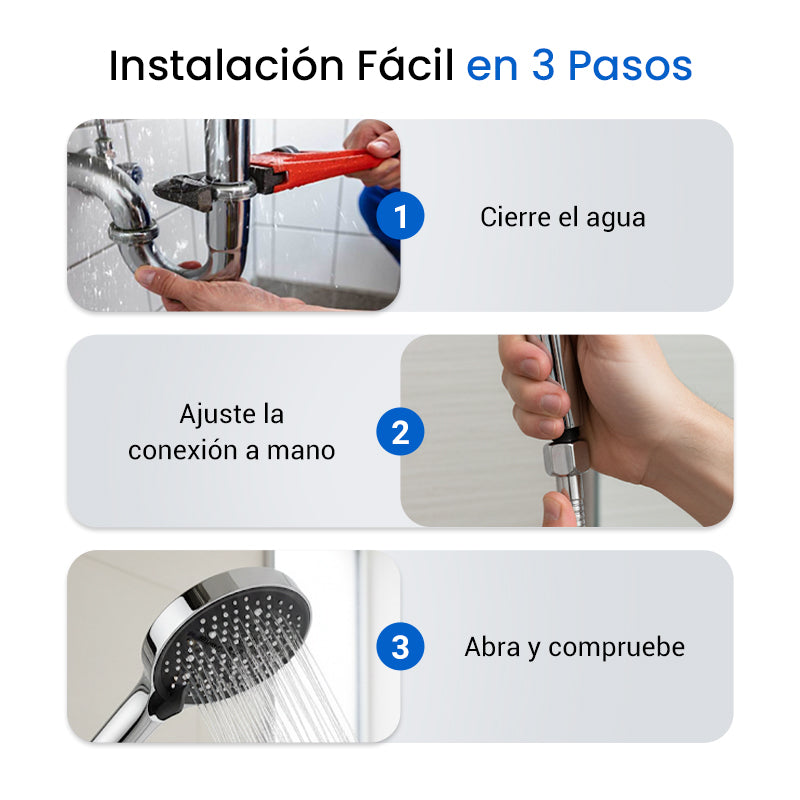 Instalación Fácil en 3 Pasos

1

Cierre el agua

Ajuste la conexión a mano

2

3

Abra y compruebe