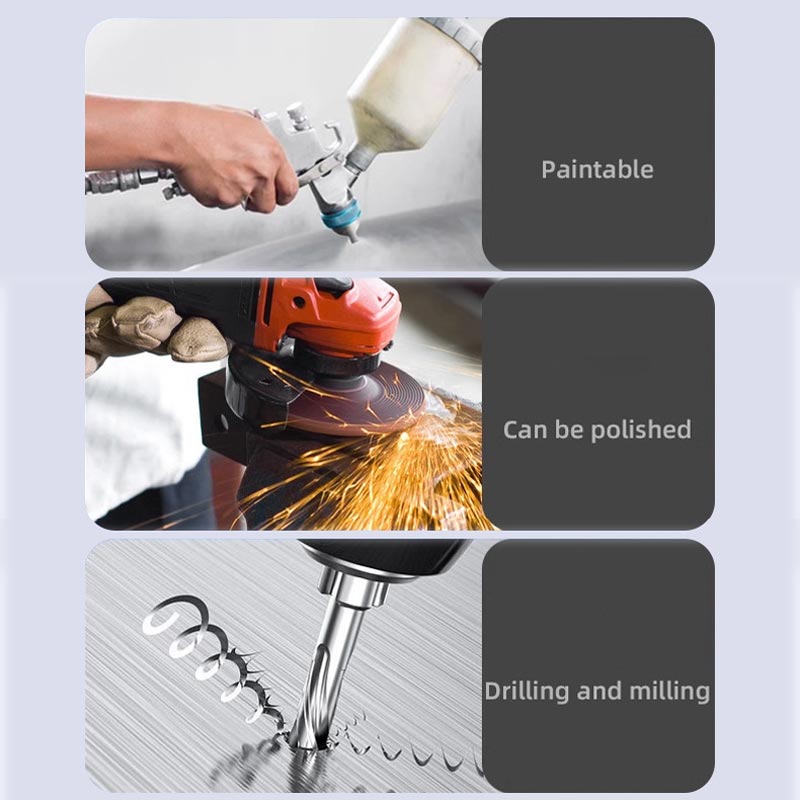 Paintable

Can be polished

Drilling and milling